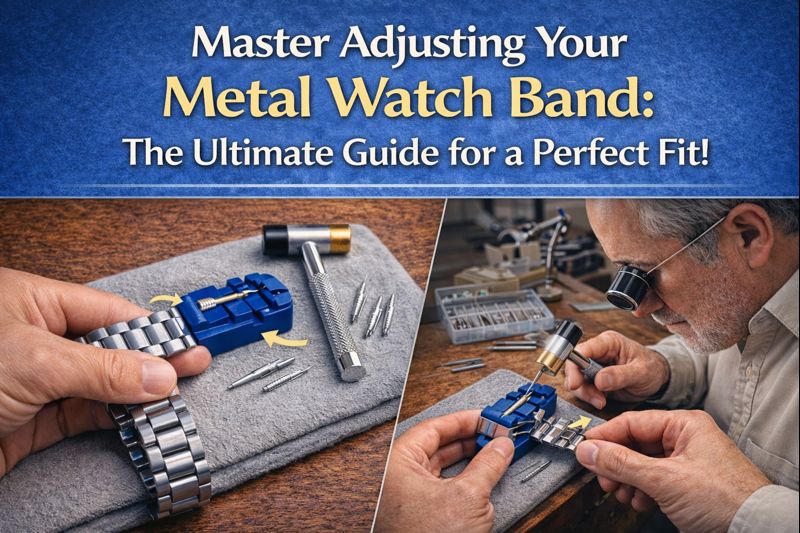 Master Adjusting Your
Metal Watch Band:
The Ultimate Guide for a Perfect Fit!