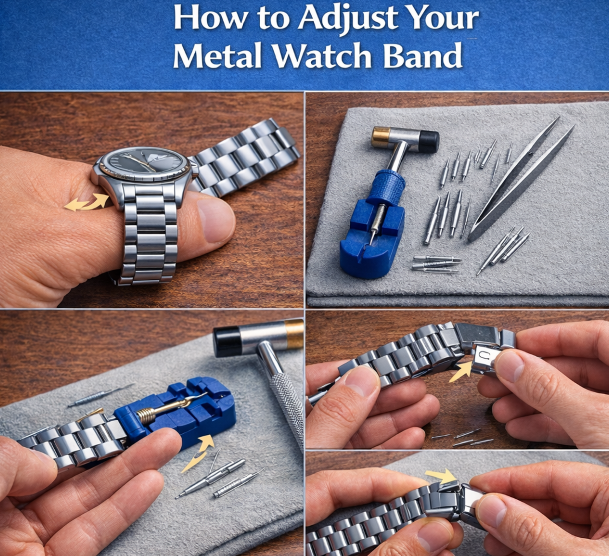 How to Adjust Your Metal Watch Band